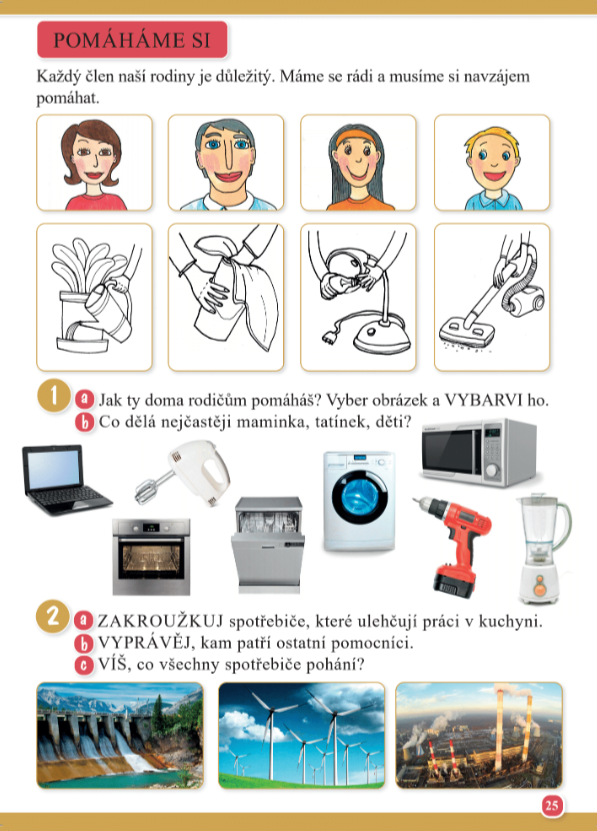 POMÁHÁME SI

Každý člen naší rodiny je důležitý. Máme se rádi a musíme si navzájem pomáhat.

1 a Jak ty doma rodičům pomáháš? Vyber obrázek a VYBARVI ho.
b Co dělá nejčastěji maminka, tatínek, děti?

2 a ZAKROUŽKUJ spotřebiče, které ulehčují práci v kuchyni.
b VYPRÁVĚJ, kam patří ostatní pomocníci.
c VÍŠ, co všechny spotřebiče pohání?

25